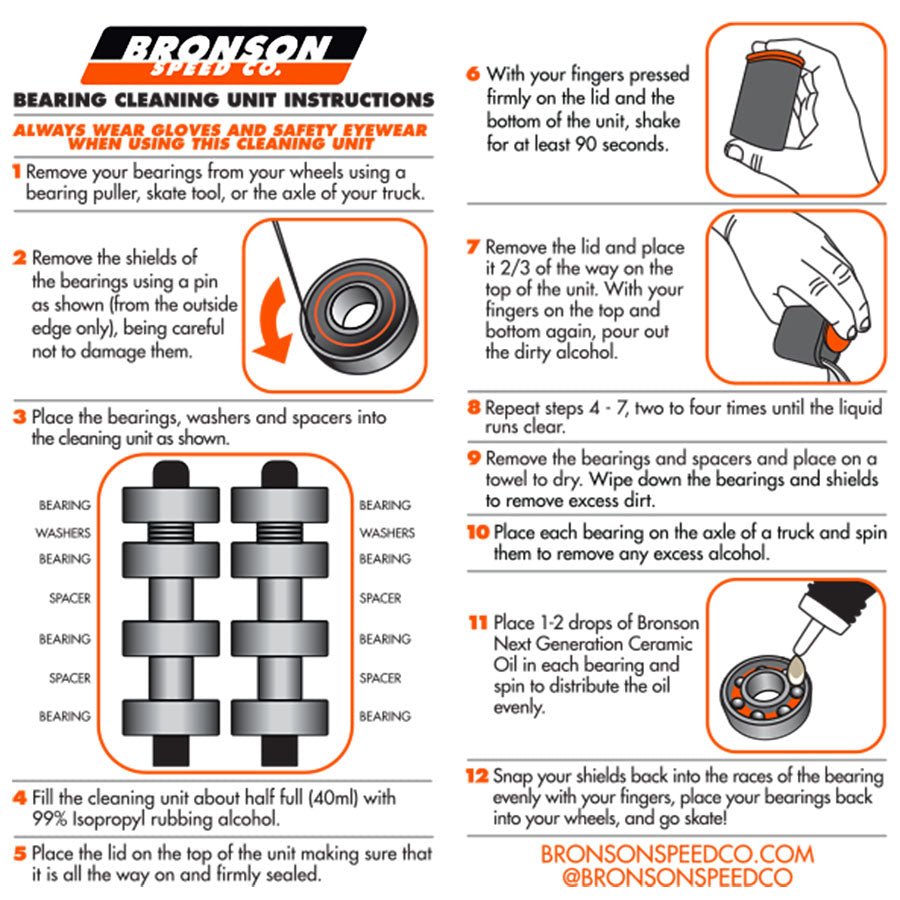 BRONSON SPEED CO.

BEARING CLEANING UNIT INSTRUCTIONS

ALWAYS WEAR GLOVES AND SAFETY EYEWEAR WHEN USING THIS CLEANING UNIT

1 Remove your bearings from your wheels using a bearing puller, skate tool, or the axle of your truck.

2 Remove the shields of the bearings using a pin as shown (from the outside edge only), being careful not to damage them.

3 Place the bearings, washers and spacers into the cleaning unit as shown.

BEARING
WASHERS
BEARING
SPACER
BEARING
SPACER
BEARING

BEARING
WASHERS
BEARING
SPACER
BEARING
SPACER
BEARING

4 Fill the cleaning unit about half full (40ml) with 99% Isopropyl rubbing alcohol.

5 Place the lid on the top of the unit making sure that it is all the way on and firmly sealed.

6 With your fingers pressed firmly on the lid and the bottom of the unit, shake for at least 90 seconds.

7 Remove the lid and place it 2/3 of the way on the top of the unit. With your fingers on the top and bottom again, pour out the dirty alcohol.

8 Repeat steps 4 - 7, two to four times until the liquid runs clear.

9 Remove the bearings and spacers and place on a towel to dry. Wipe down the bearings and shields to remove excess dirt.

10 Place each bearing on the axle of a truck and spin them to remove any excess alcohol.

11 Place 1-2 drops of Bronson Next Generation Ceramic Oil in each bearing and spin to distribute the oil evenly.

12 Snap your shields back into the races of the bearing evenly with your fingers, place your bearings back into your wheels, and go skate!

BRONSONSPEEDCO.COM
@BRONSONSPEEDCO